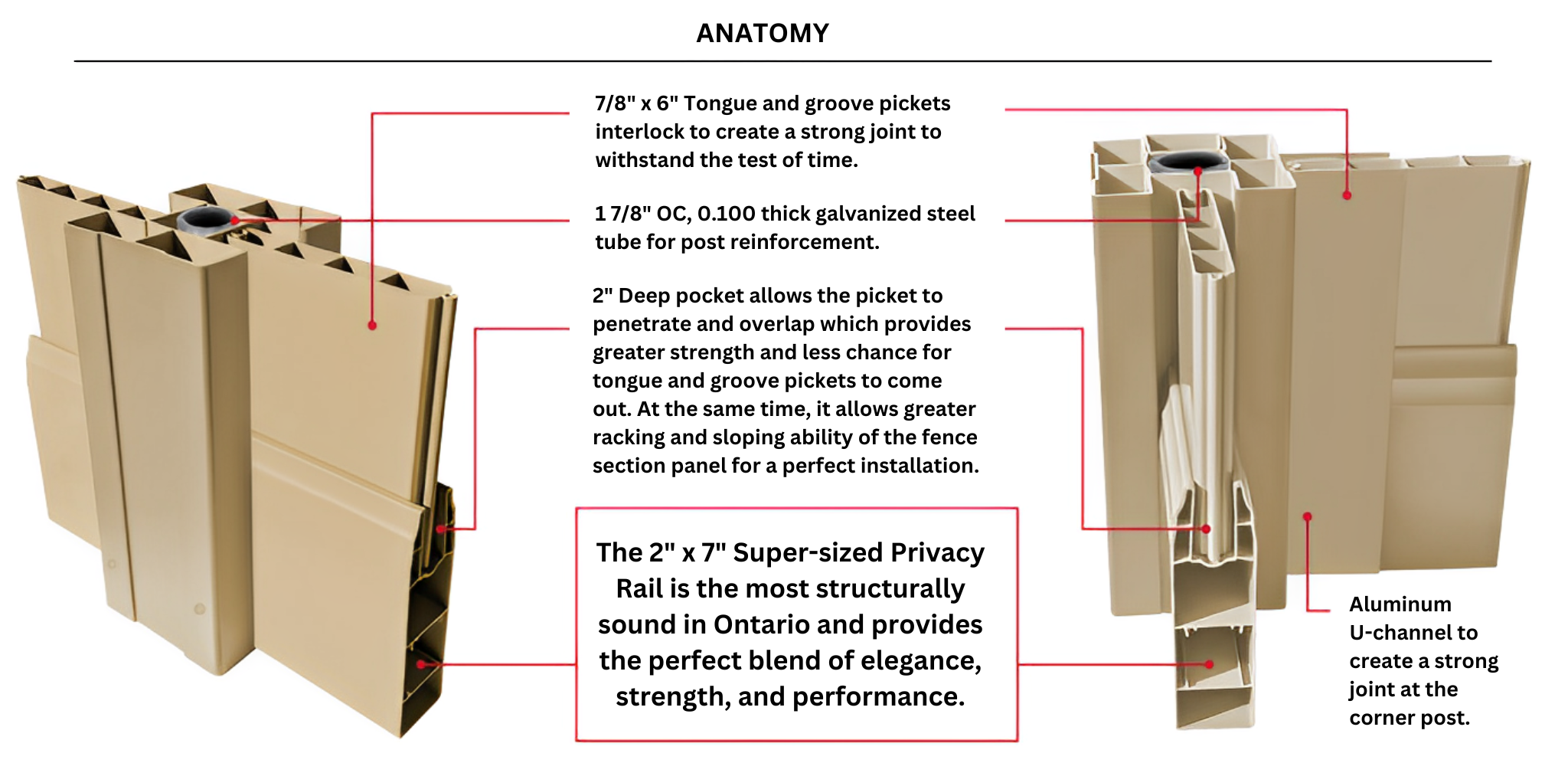 ANATOMY

7/8" x 6" Tongue and groove pickets interlock to create a strong joint to withstand the test of time.

1 7/8" OC, 0.100 thick galvanized steel tube for post reinforcement.

2" Deep pocket allows the picket to penetrate and overlap which provides greater strength and less chance for tongue and groove pickets to come out. At the same time, it allows greater racking and sloping ability of the fence section panel for a perfect installation.

The 2" x 7" Super-sized Privacy Rail is the most structurally sound in Ontario and provides the perfect blend of elegance, strength, and performance.

Aluminum U-channel to create a strong joint at the corner post.