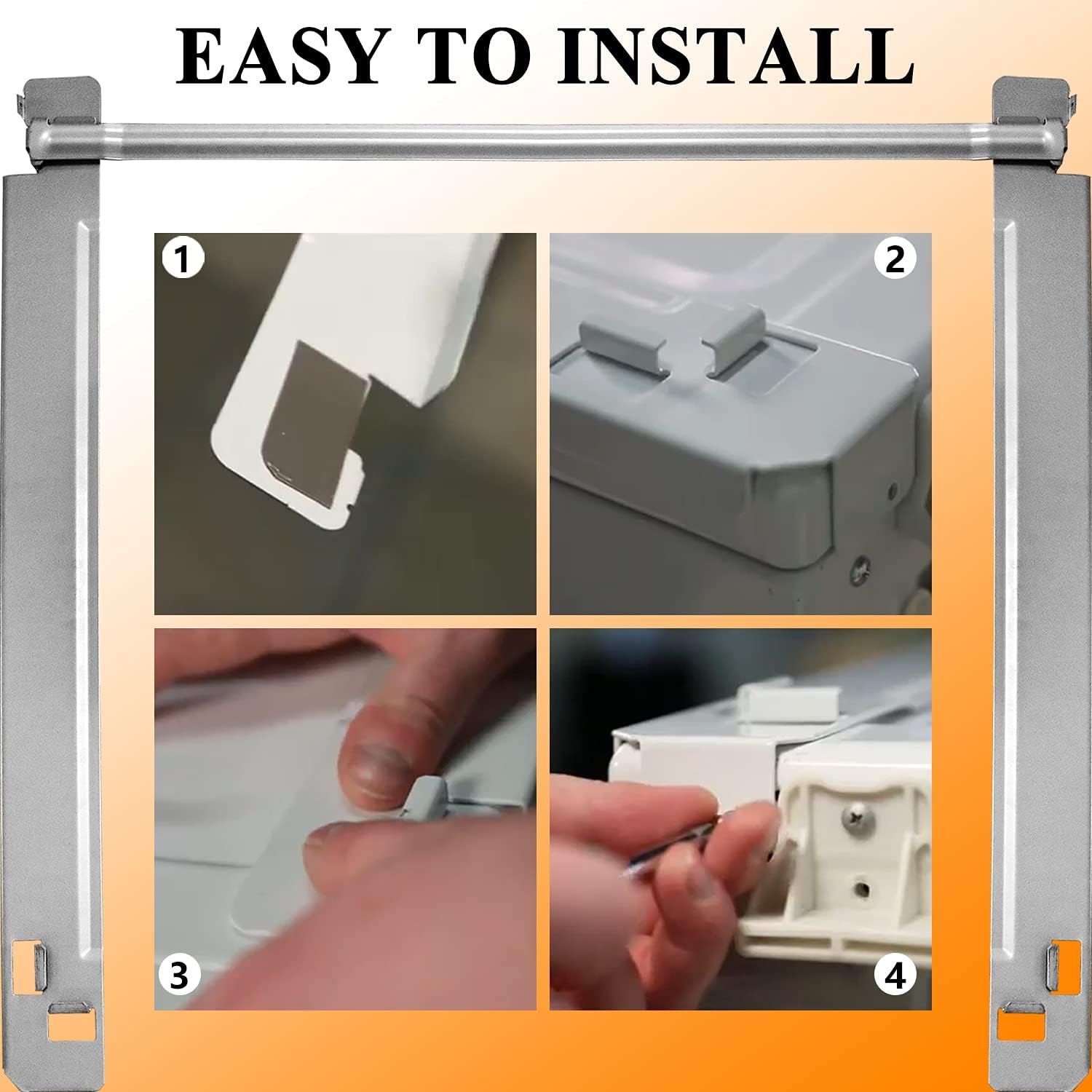 EASY TO INSTALL

1

2

3

4