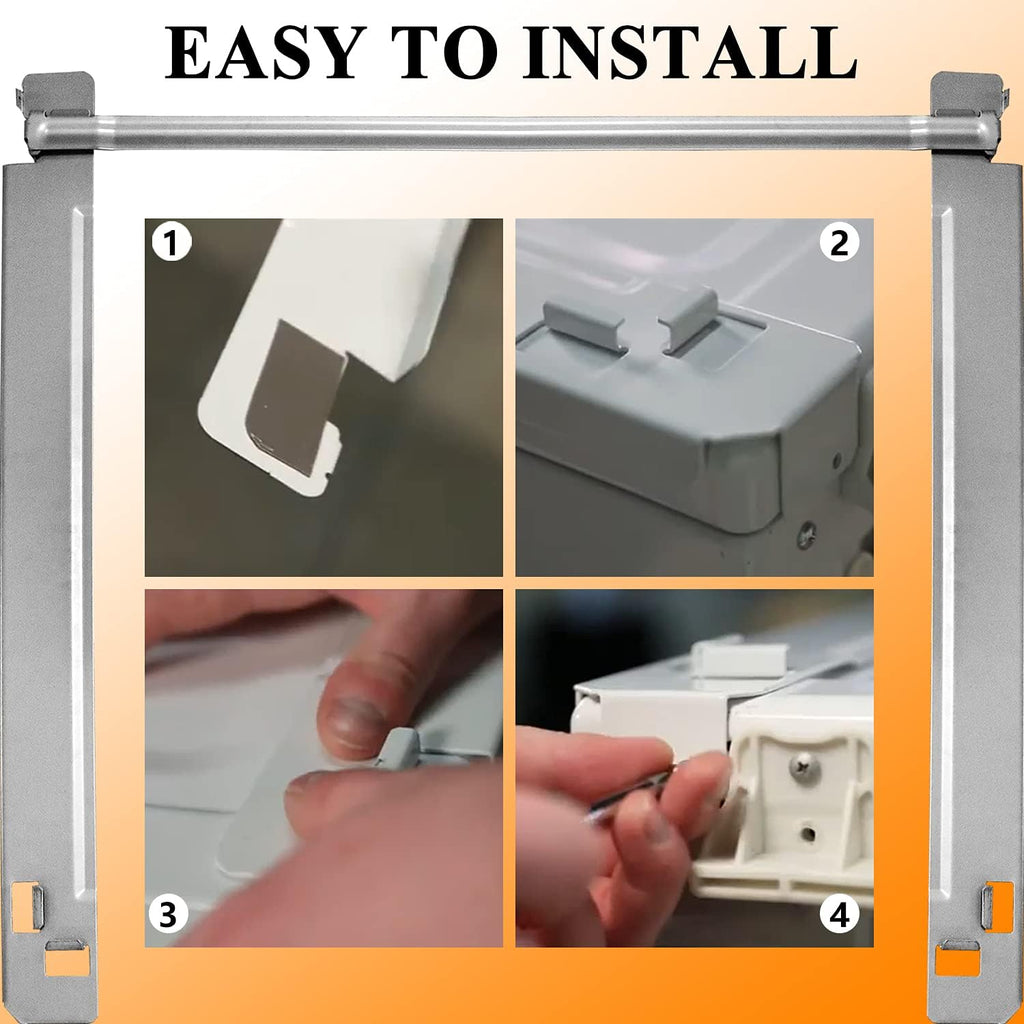 EASY TO INSTALL

1

2

3

4