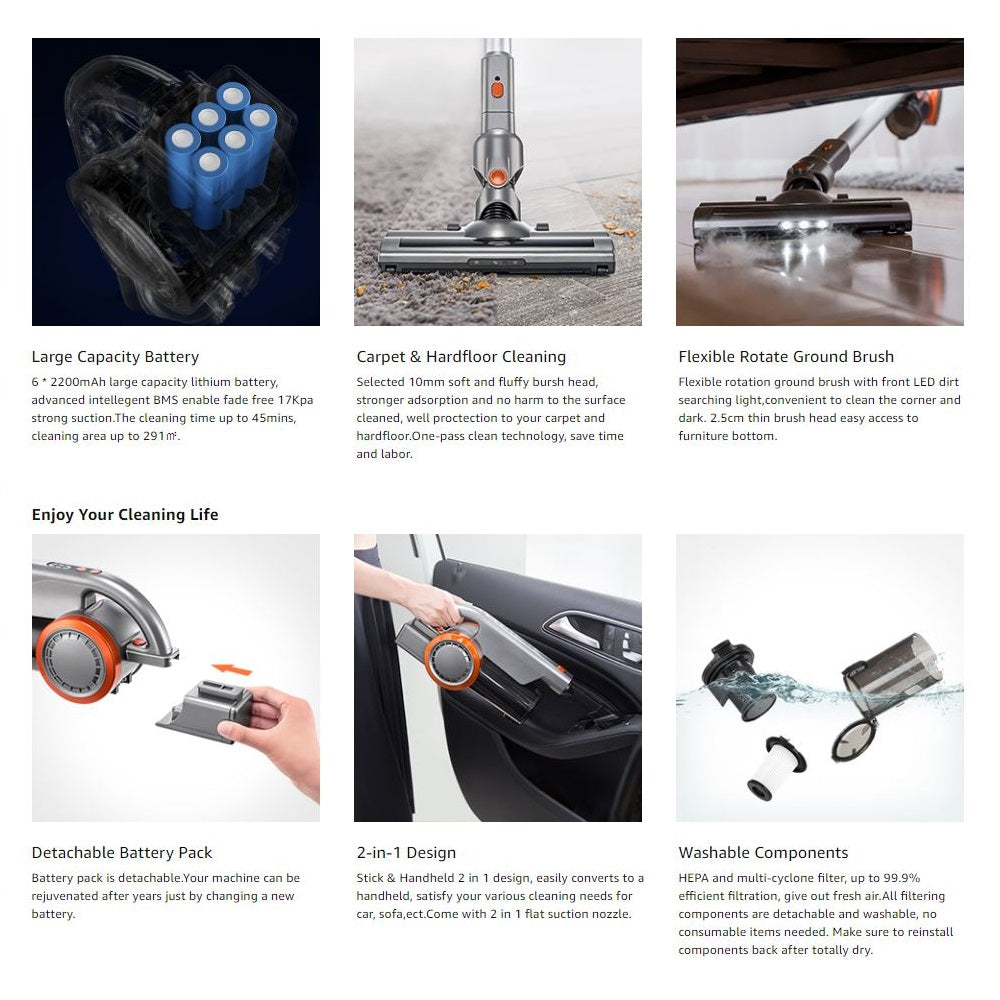 Large Capacity Battery

6 * 2200mAh large capacity lithium battery, advanced intellegent BMS enable fade free 17Kpa strong suction.The cleaning time up to 45mins, cleaning area up to 291㎡.

Carpet & Hardfloor Cleaning

Selected 10mm soft and fluffy bursh head, stronger adsorption and no harm to the surface cleaned, well proctection to your carpet and hardfloor.One-pass clean technology, save time and labor.

Flexible Rotate Ground Brush

Flexible rotation ground brush with front LED dirt searching light,convenient to clean the corner and dark. 2.5cm thin brush head easy access to furniture bottom.

Enjoy Your Cleaning Life

Detachable Battery Pack

Battery pack is detachable.Your machine can be rejuvenated after years just by changing a new battery.

2-in-1 Design

Stick & Handheld 2 in 1 design, easily converts to a handheld, satisfy your various cleaning needs for car, sofa,ect.Come with 2 in 1 flat suction nozzle.

Washable Components

HEPA and multi-cyclone filter, up to 99.9% efficient filtration, give out fresh air.All filtering components are detachable and washable, no consumable items needed. Make sure to reinstall components back after totally dry.